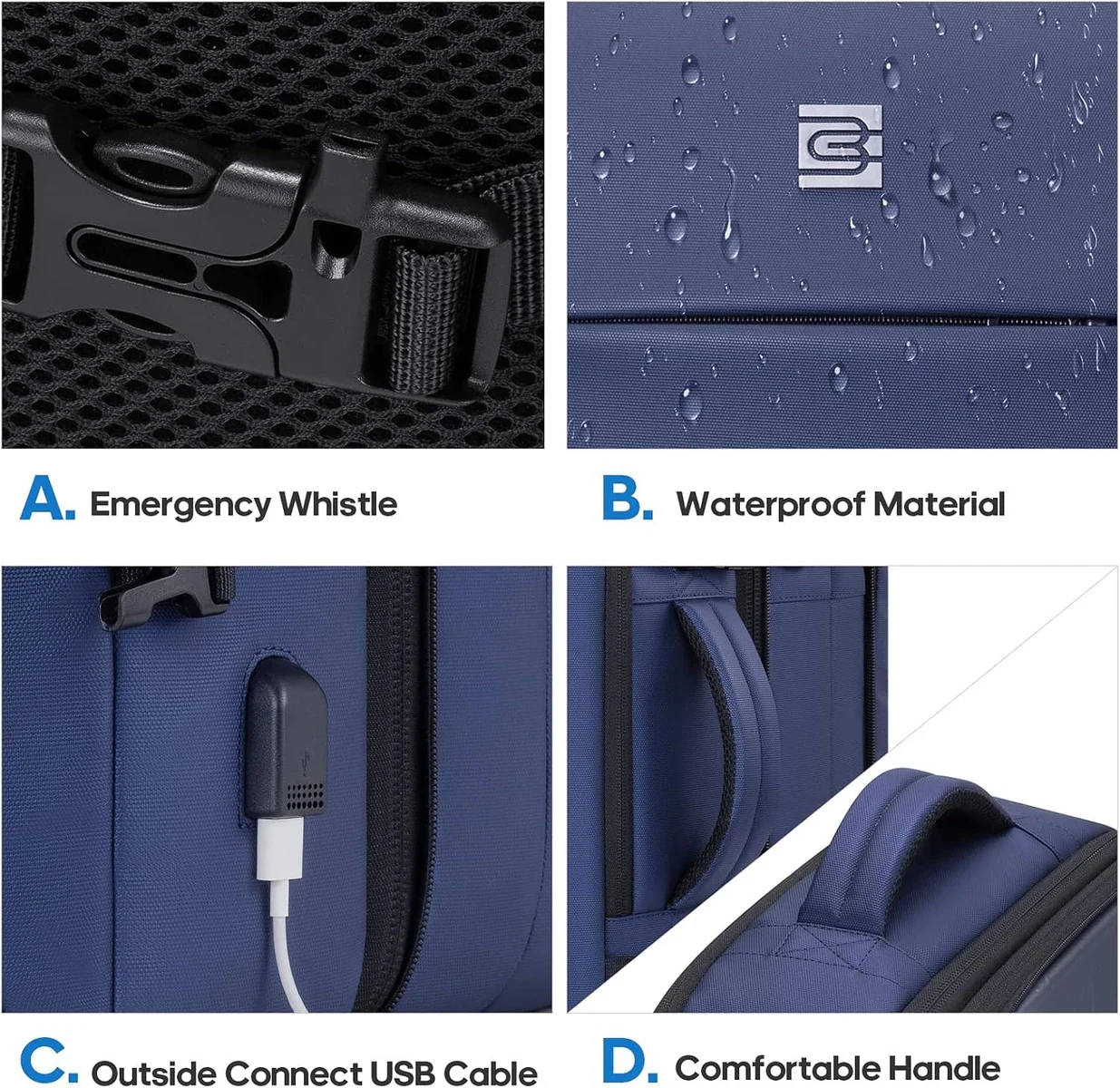 A. Emergency Whistle

B. Waterproof Material

C. Outside Connect USB Cable

D. Comfortable Handle